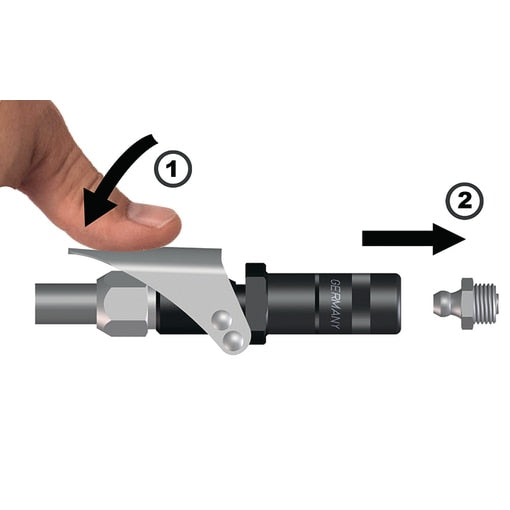 1
2
GERMANY