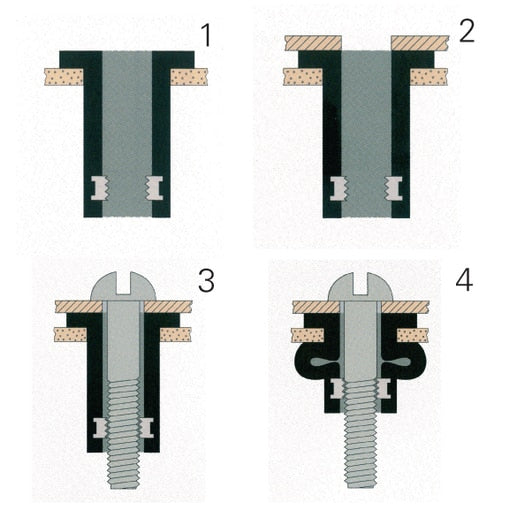 1

2

3

4