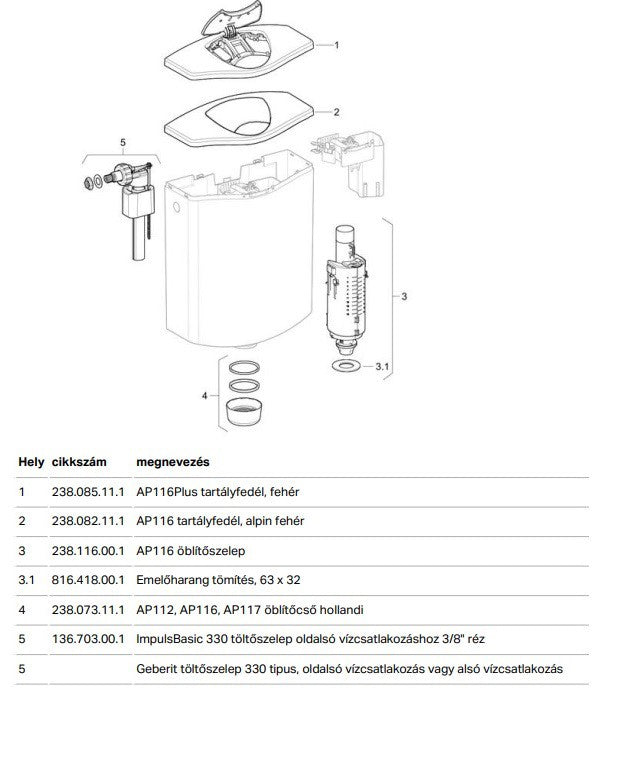 1

2

5

3

3.1

4

| Hely | cikkszám | megnevezés |
|---|---|---|
| 1 | 238.085.11.1 | AP116Plus tartályfedél, fehér |
| 2 | 238.082.11.1 | AP116 tartályfedél, alpin fehér |
| 3 | 238.116.00.1 | AP116 öblítőszelep |
| 3.1 | 816.418.00.1 | Emelőharang tömítés, 63 x 32 |
| 4 | 238.073.11.1 | AP112, AP116, AP117 öblítőcső hollandi |
| 5 | 136.703.00.1 | ImpulsBasic 330 töltőszelep oldalsó vízcsatlakozáshoz 3/8" réz |
| 5 | | Geberit töltőszelep 330 tipus, oldalsó vízcsatlakozás vagy alsó vízcsatlakozás |