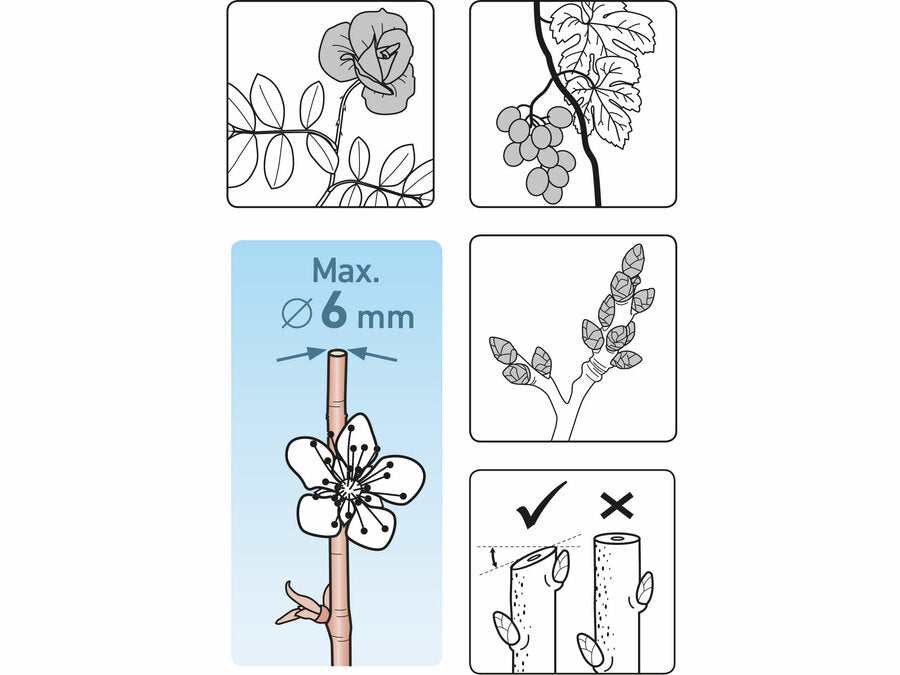 Max.
∅ 6 mm